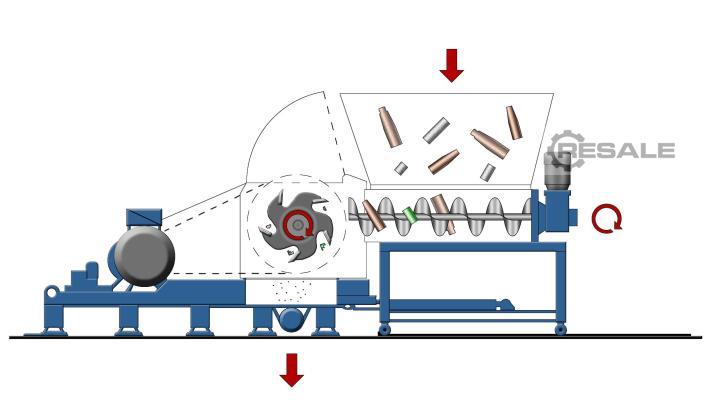 RESALE