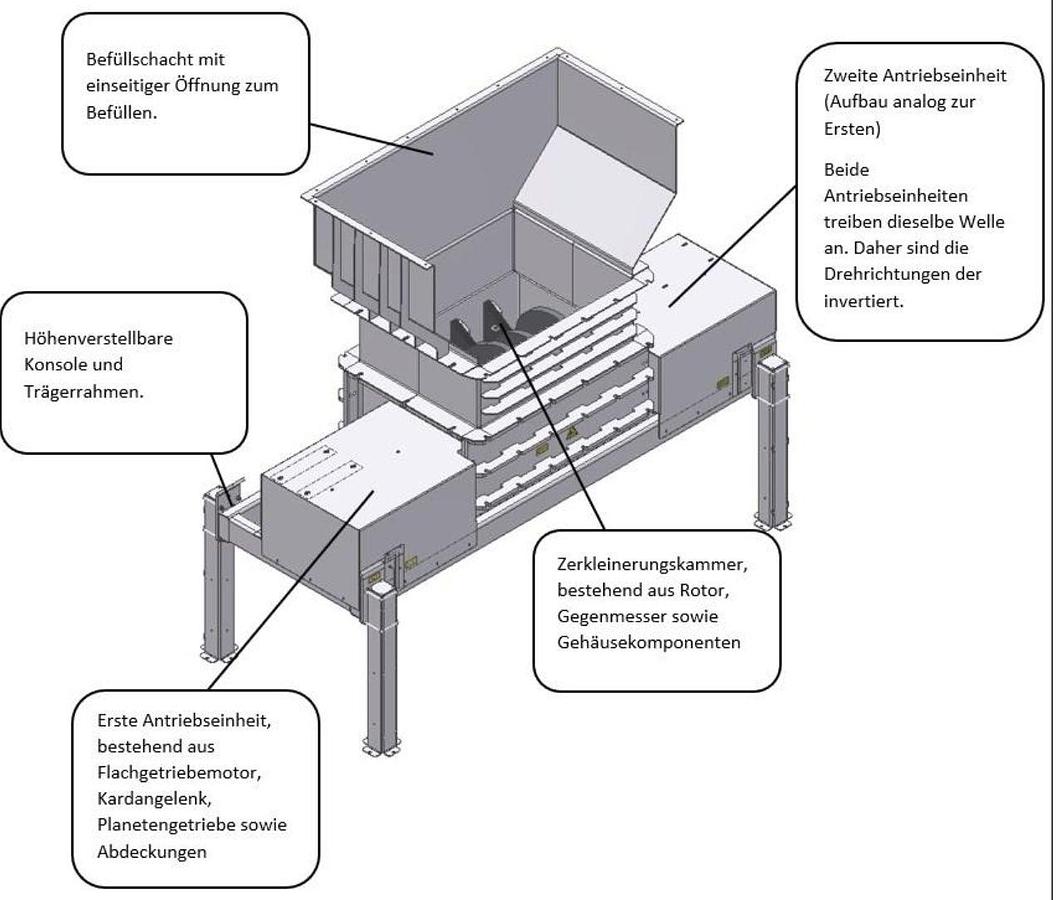 Befüllschacht mit einseitiger Öffnung zum Befüllen.

Zweite Antriebseinheit (Aufbau analog zur Ersten)

Beide Antriebseinheiten treiben dieselbe Welle an. Daher sind die Drehrichtungen der invertiert.

Höhenverstellbare Konsole und Trägerrahmen.

Zerkleinerungskammer, bestehend aus Rotor, Gegenmesser sowie Gehäusekomponenten

Erste Antriebseinheit, bestehend aus Flachgetriebemotor, Kardangelenk, Planetengetriebe sowie Abdeckungen