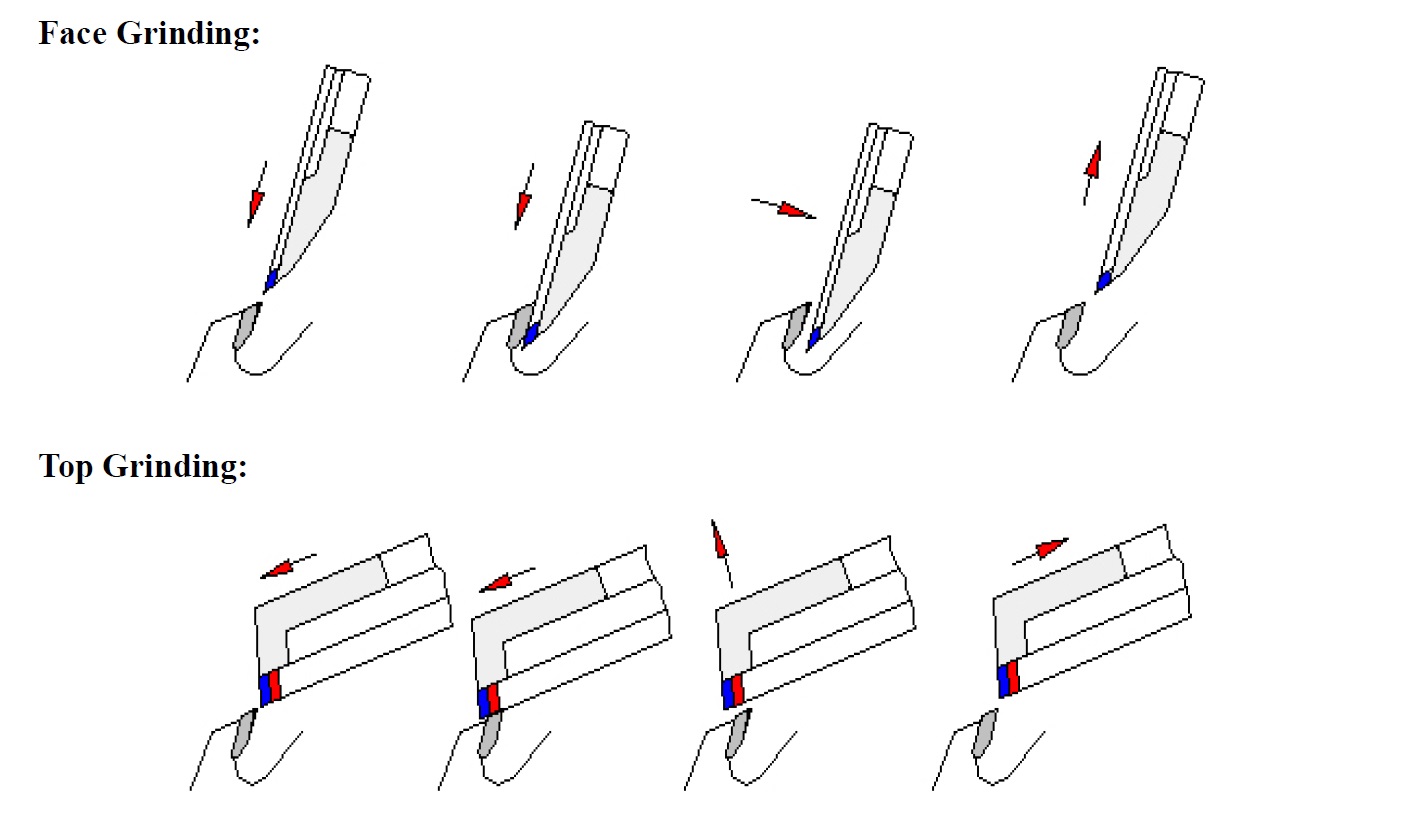 Face Grinding:

Top Grinding: