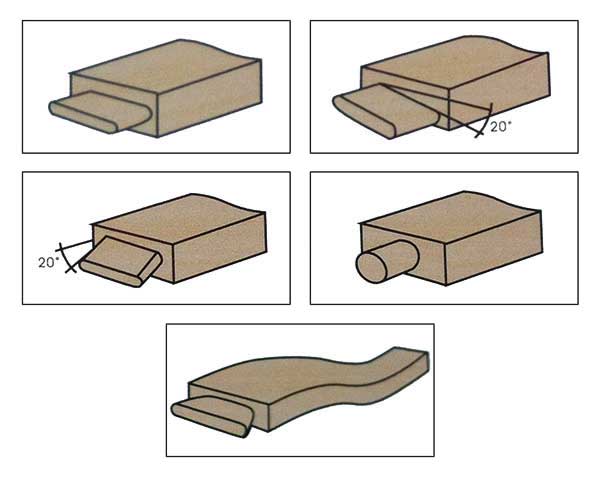 20°

20°