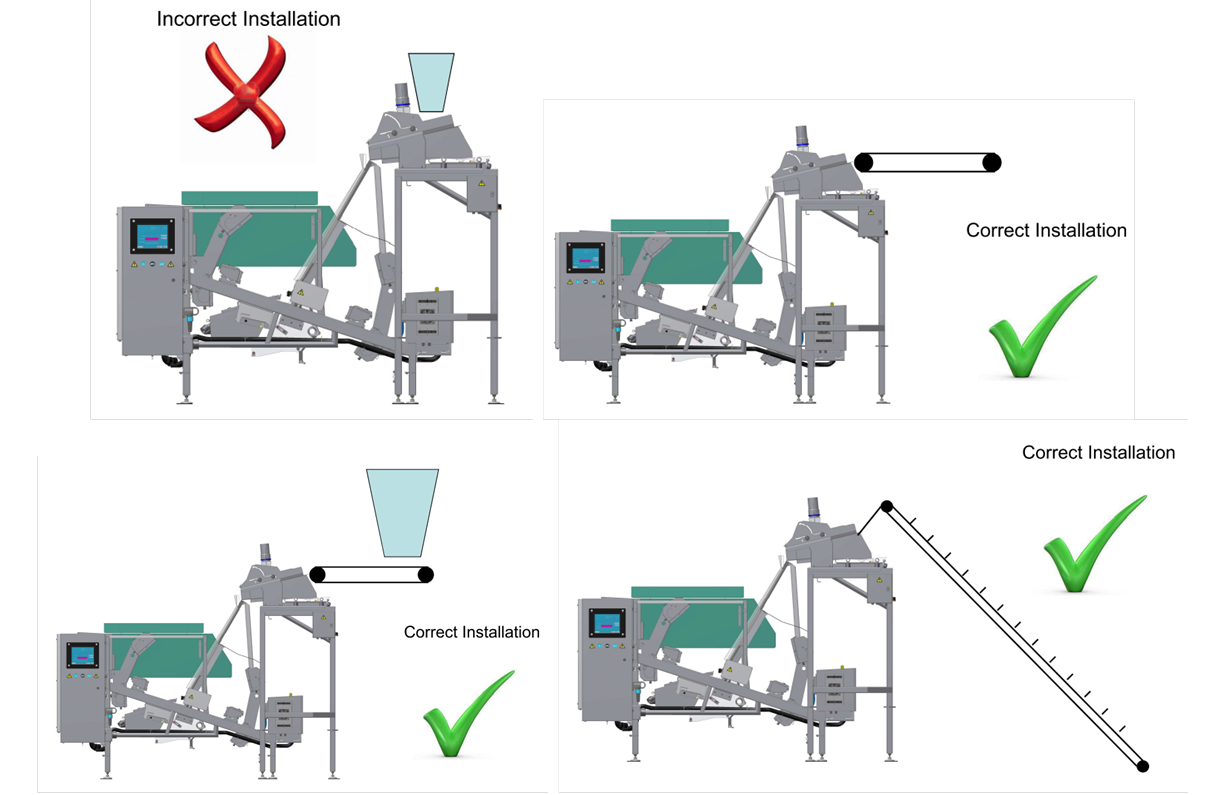 Incorrect Installation

Correct Installation

Correct Installation

Correct Installation